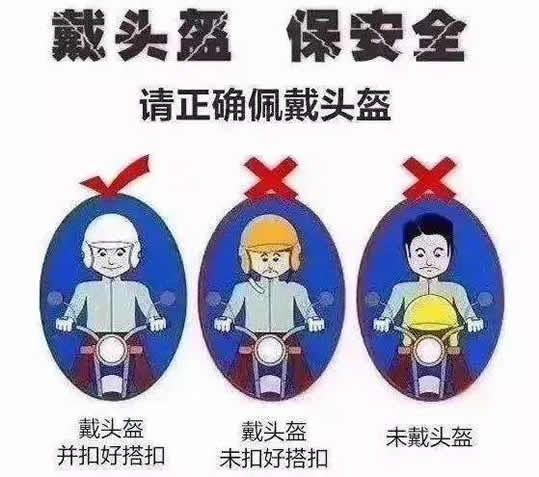 戴头盔 保安全

请正确佩戴头盔

戴头盔
并扣好搭扣

戴头盔
未扣好搭扣

未戴头盔