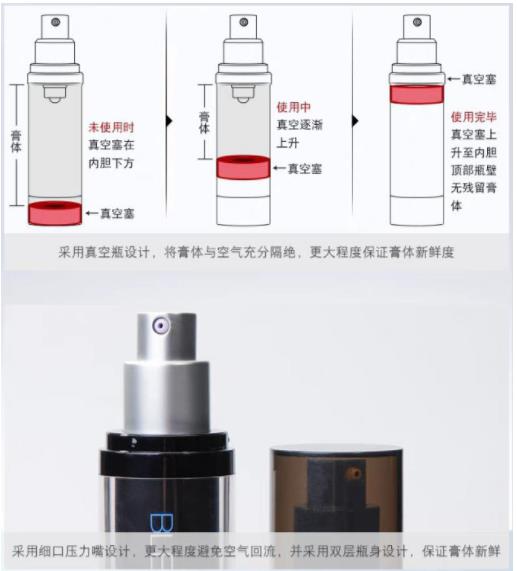 膏体

未使用时
真空塞在内胆下方

←真空塞

膏体

使用中
真空逐渐上升

←真空塞

←真空塞

使用完毕
真空塞上升至内胆顶部瓶壁无残留膏体

采用真空瓶设计，将膏体与空气充分隔绝，更大程度保证膏体新鲜度

采用细口压力嘴设计，更大程度避免空气回流，并采用双层瓶身设计，保证膏体新鲜